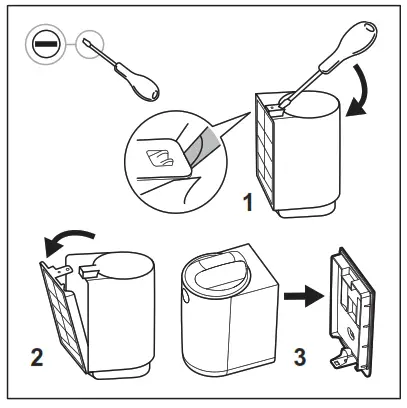 1

2

3