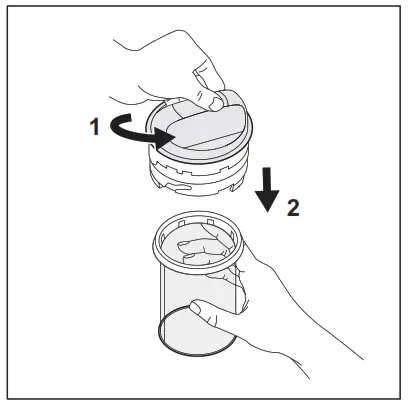 1

2