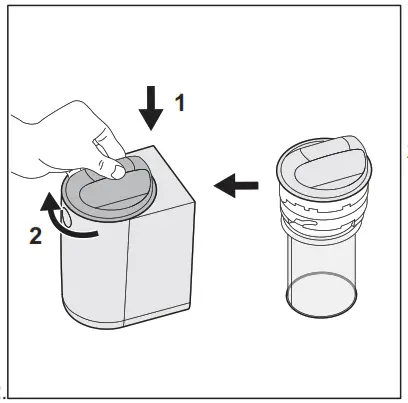 1

2