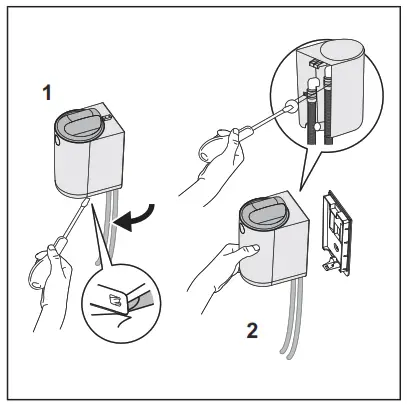 1

2