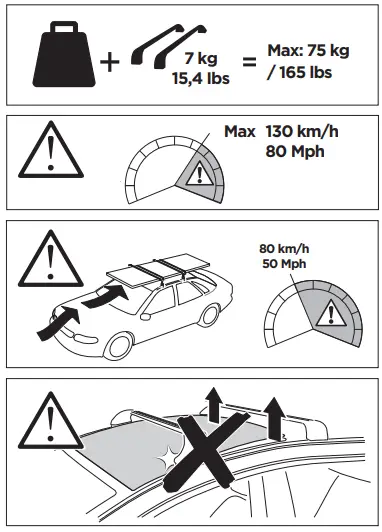 + 7 kg 15,4 lbs = Max: 75 kg / 165 lbs

Max 130 km/h 80 Mph

80 km/h 50 Mph