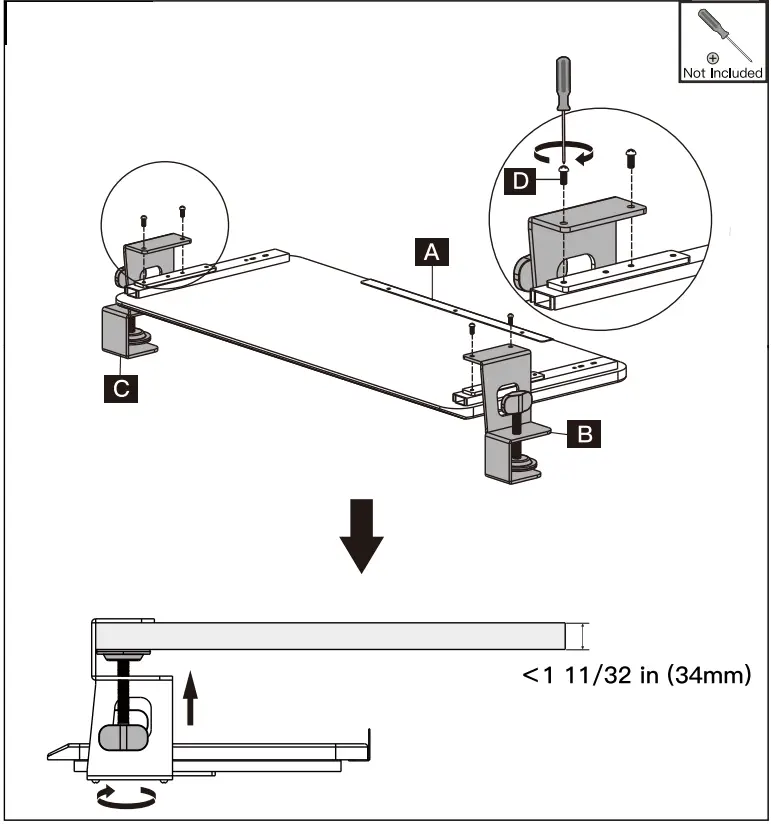 Not Included

D

A

C

B

<1 11/32 in (34mm)