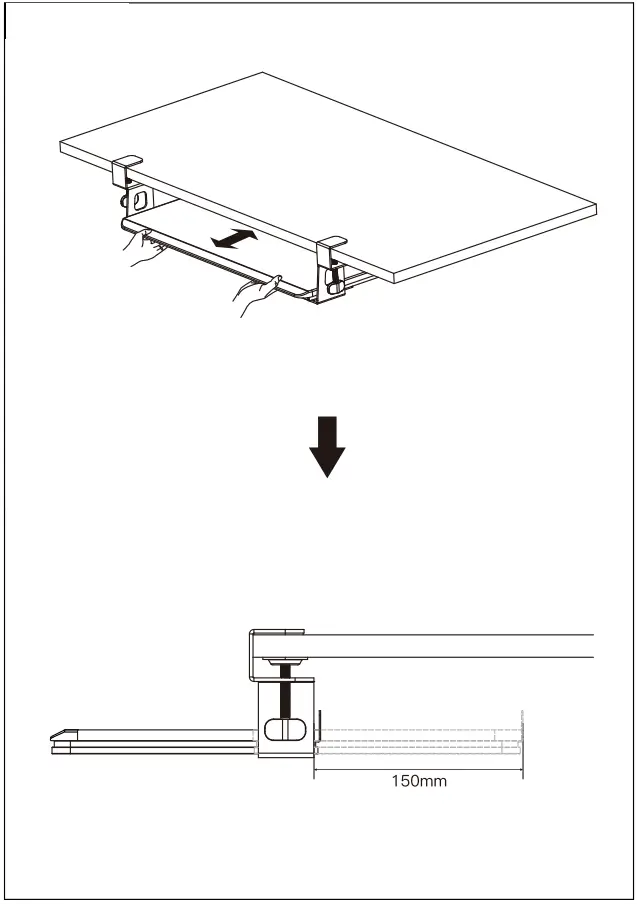 150mm