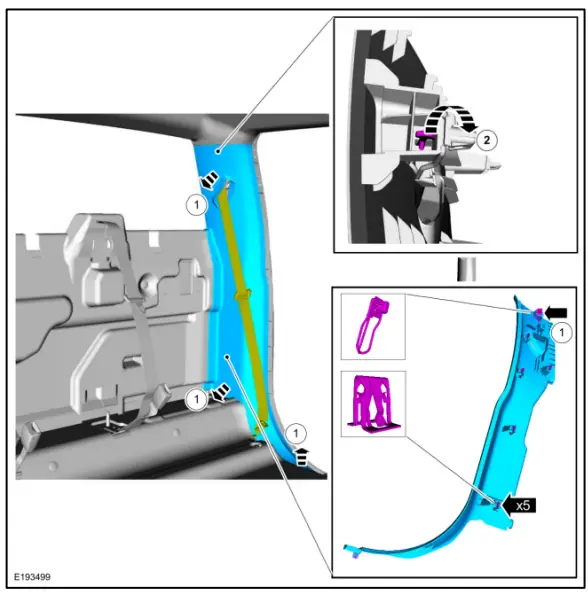 2

1

1

1

1

x5

E193499