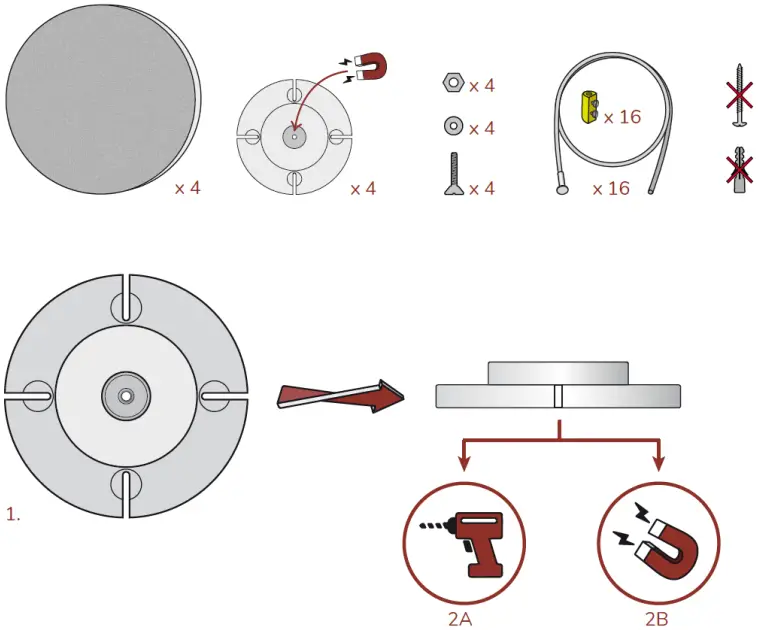 x 4

x 4

x 4

x 4

x 4

x 16

x 16

1.

2A

2B