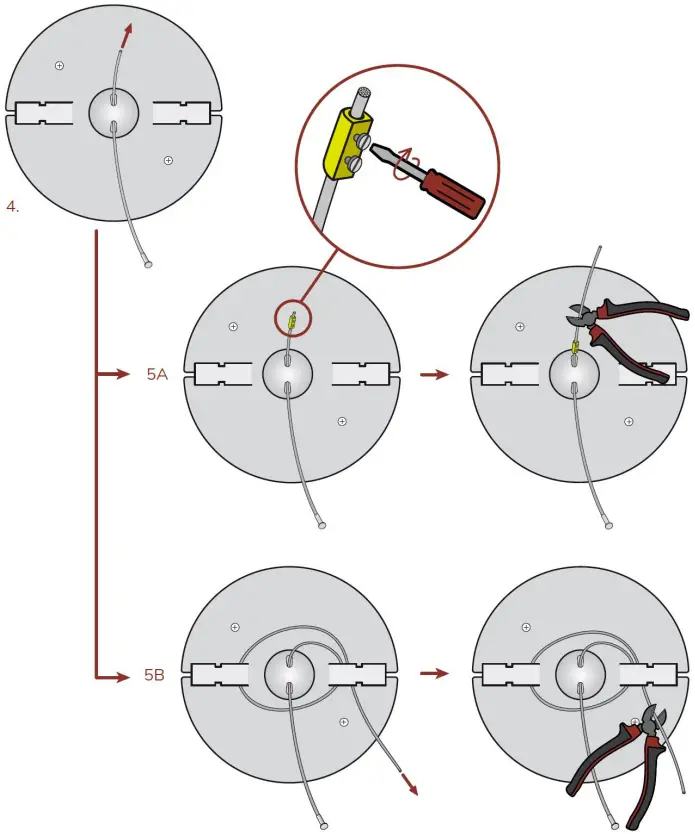 4.

5A

5B