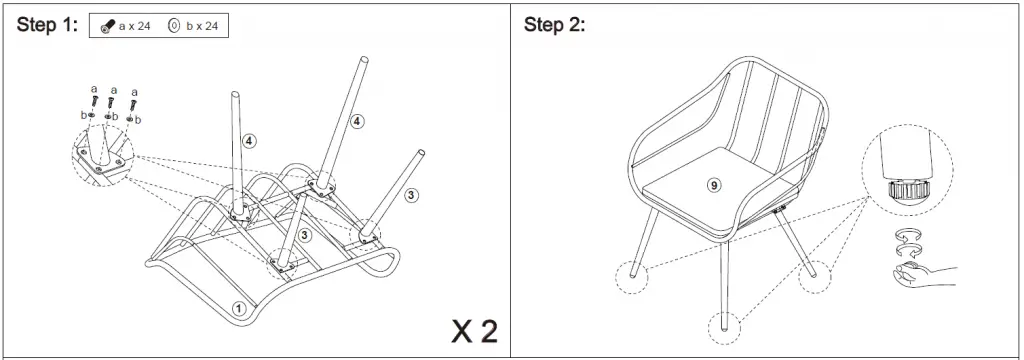 Step 1: a x 24 b x 24

a a a
b b b

4
4
3
3
1

X 2

Step 2:

9