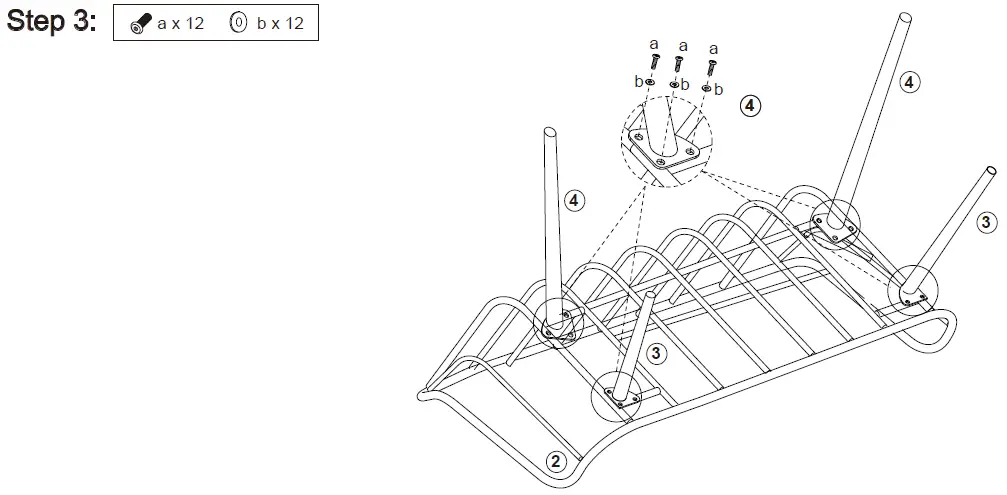 Step 3:
a x 12 b x 12

a a a
b b b

4

4

4

3

3

2