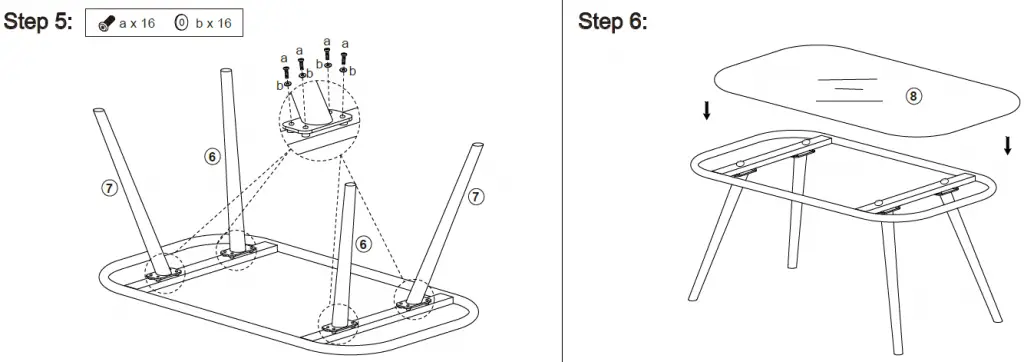 Step 5: a x 16 b x 16

a a a a
b b b b

⑥
⑦
⑥
⑦

Step 6:

⑧