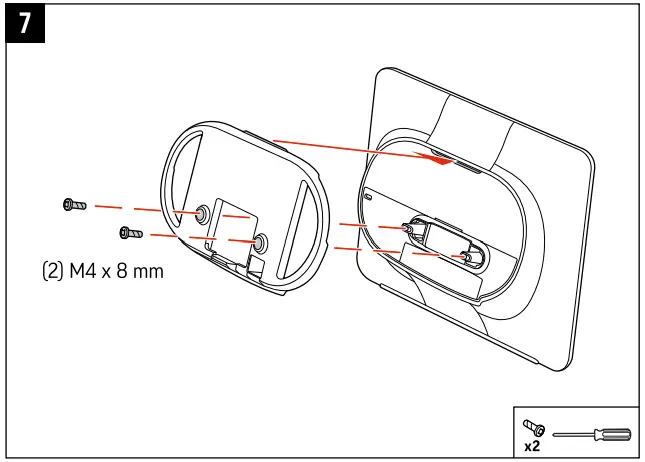 7

(2) M4 x 8 mm

x2