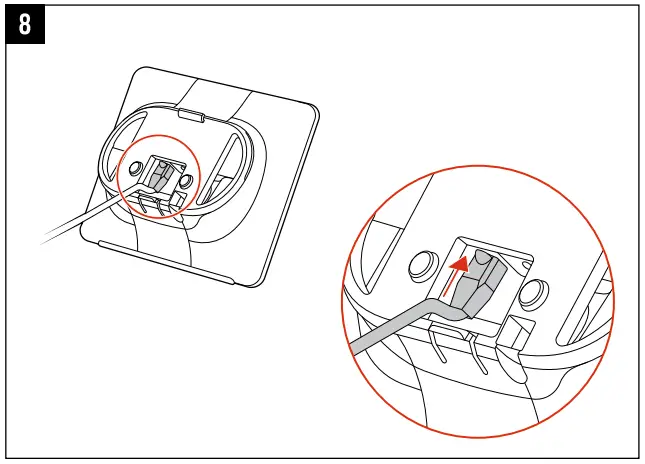 8