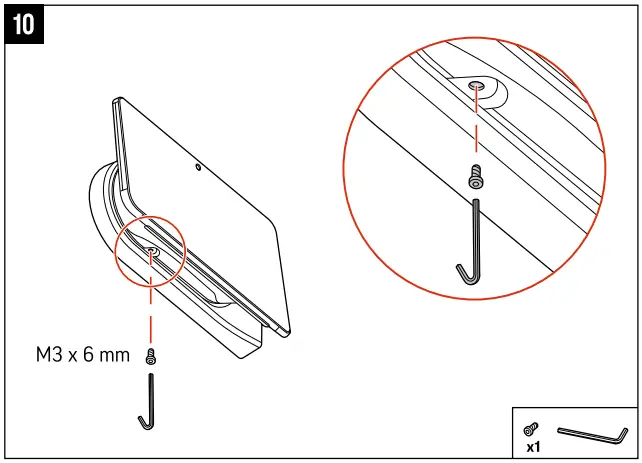 10

M3 x 6 mm

x1