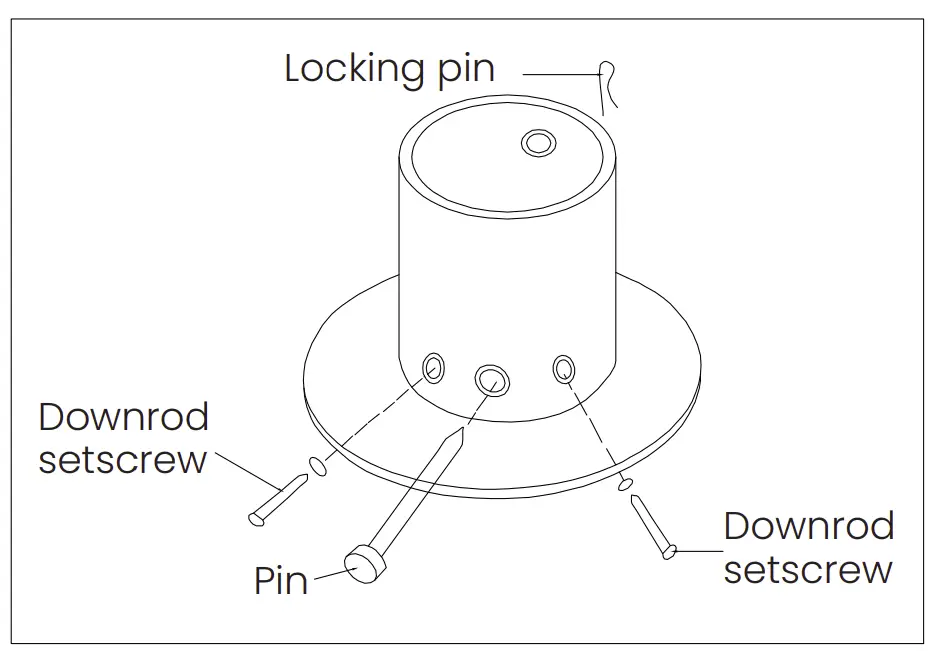 Locking pin

Downrod setscrew

Pin

Downrod setscrew