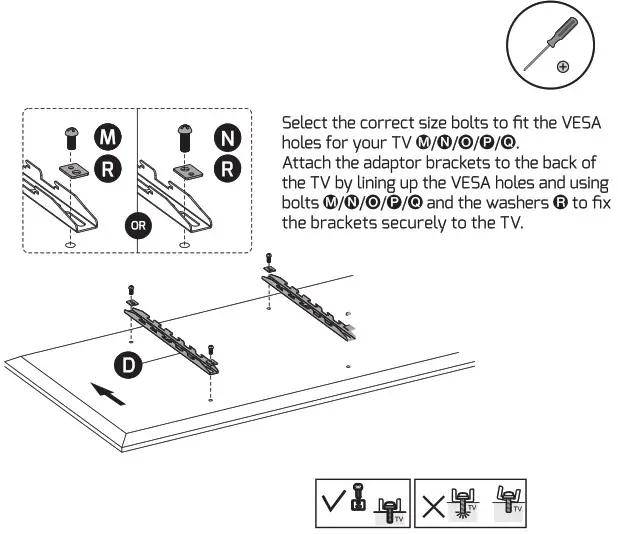 M
R
N
R
OR

Select the correct size bolts to fit the VESA holes for your TV M/N/O/P/Q.
Attach the adaptor brackets to the back of the TV by lining up the VESA holes and using bolts M/N/O/P/Q and the washers R to fix the brackets securely to the TV.

D

TV
TV
TV