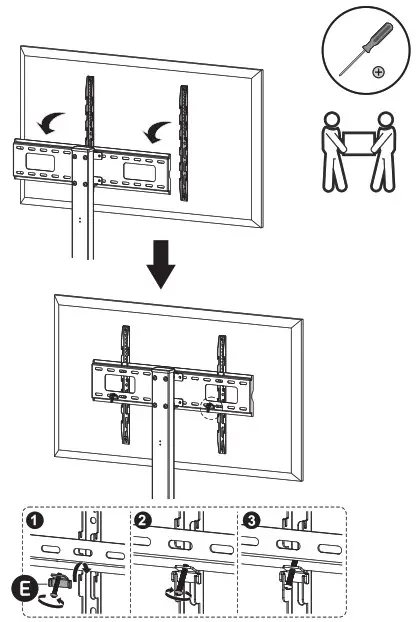 1
2
3
E