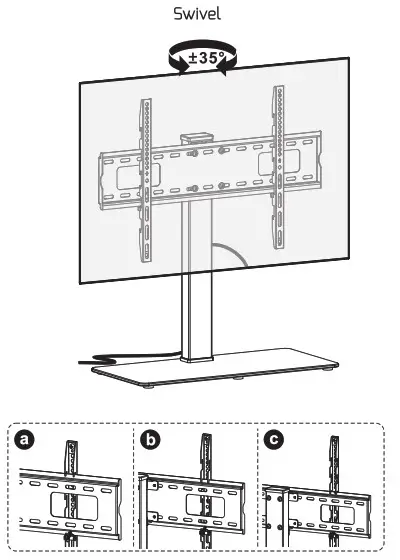 Swivel

±35°

a

b

c