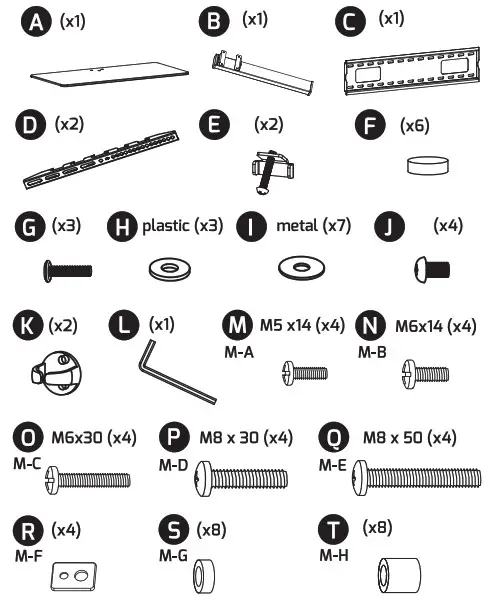 A (x1)
B (x1)
C (x1)
D (x2)
E (x2)
F (x6)
G (x3)
H plastic (x3)
I metal (x7)
J (x4)
K (x2)
L (x1)
M M5 x14 (x4)
M-A
N M6x14 (x4)
M-B
O M6x30 (x4)
M-C
P M8 x 30 (x4)
M-D
Q M8 x 50 (x4)
M-E
R (x4)
M-F
S (x8)
M-G
T (x8)
M-H