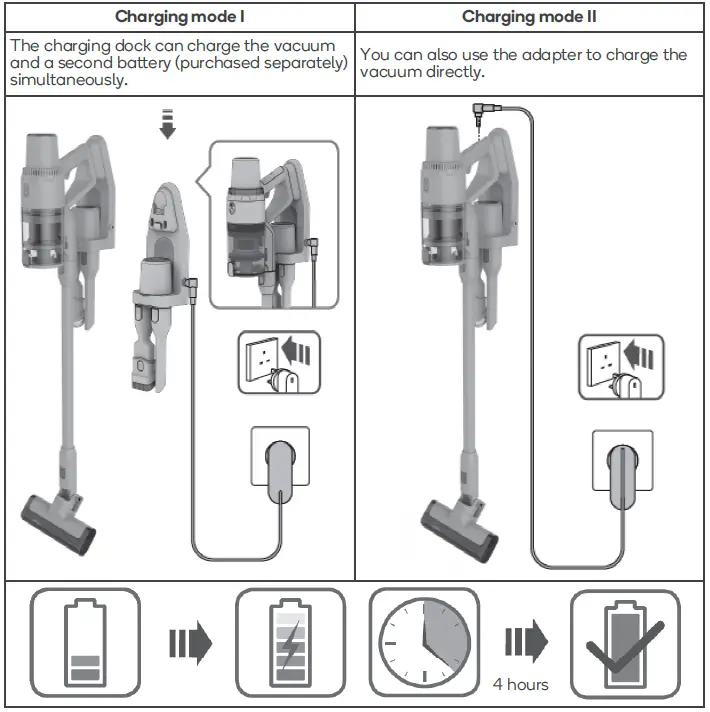 | Charging mode I | Charging mode II |
|---|---|
| The charging dock can charge the vacuum and a second battery (purchased separately) simultaneously. | You can also use the adapter to charge the vacuum directly. |

4 hours