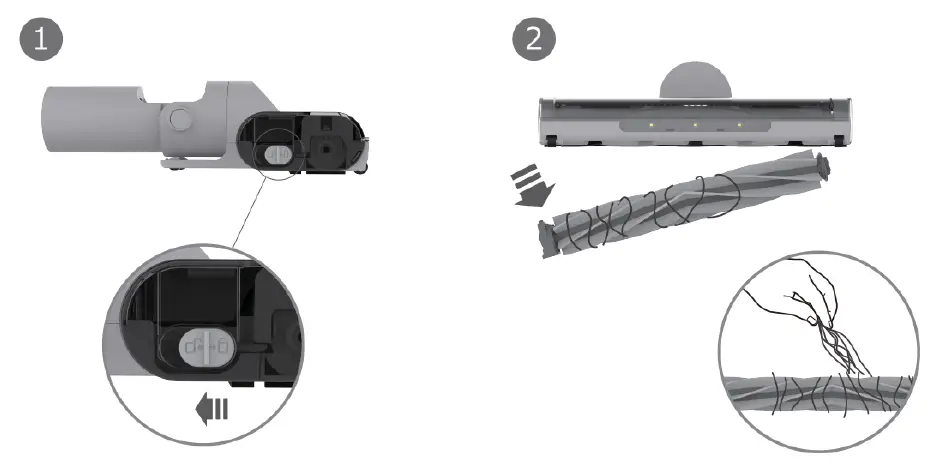 1

2