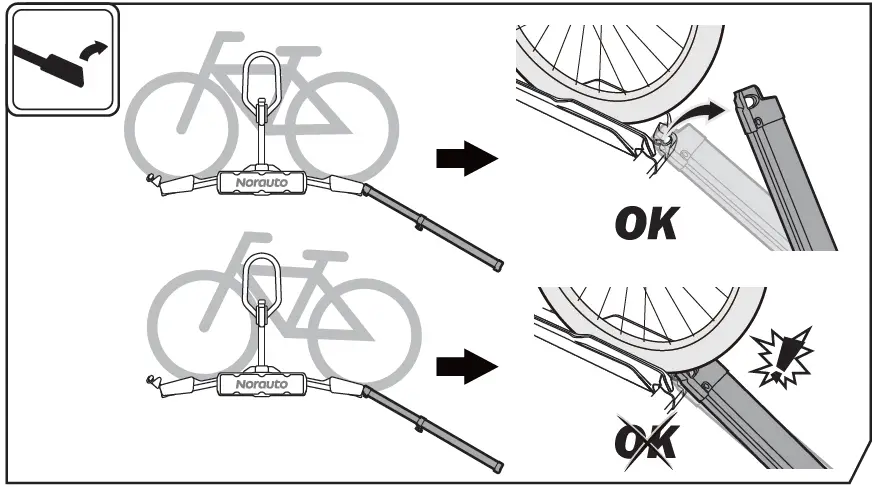 Norauto

OK

Norauto

OK