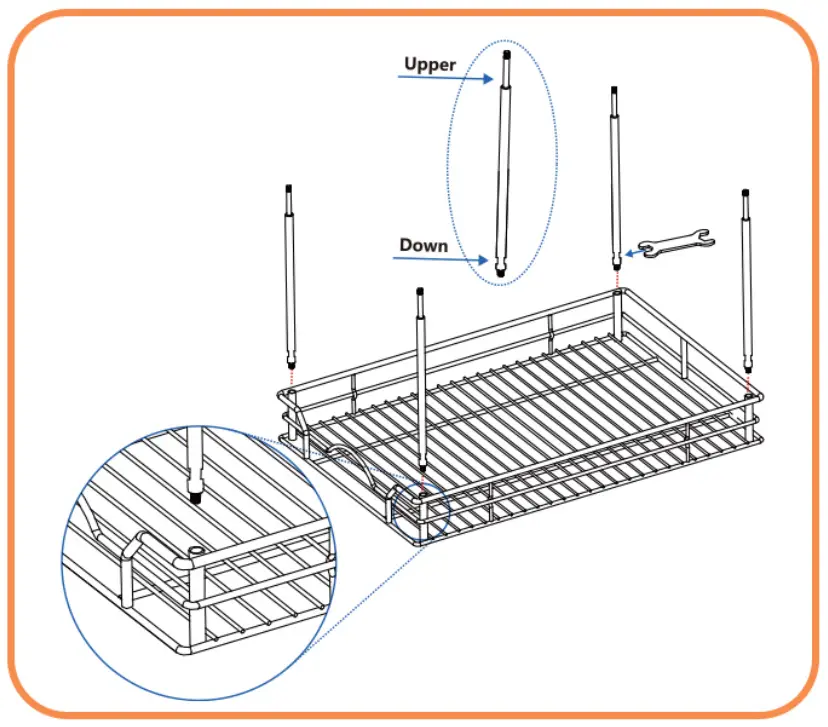 Upper

Down