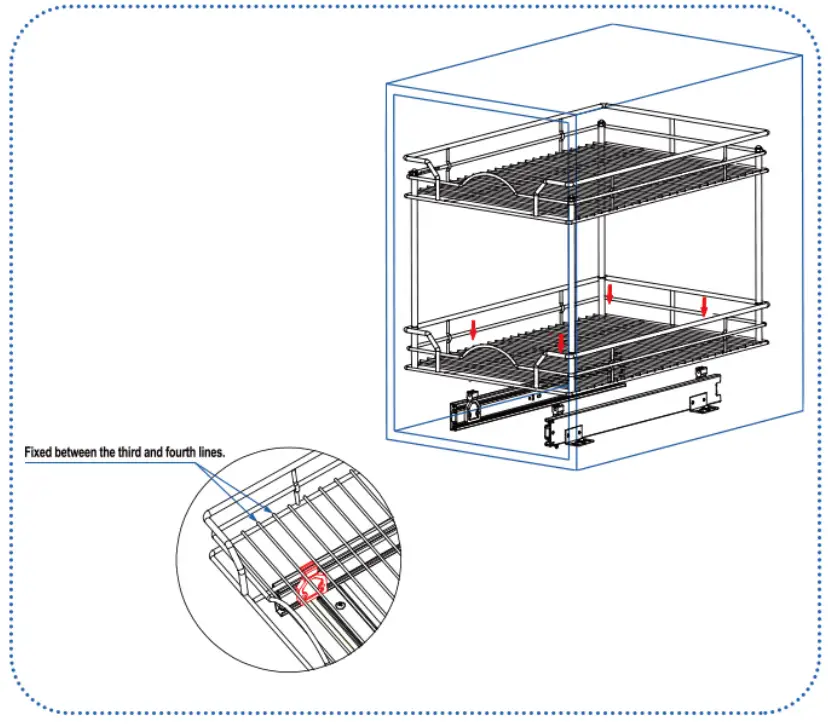 Fixed between the third and fourth lines.