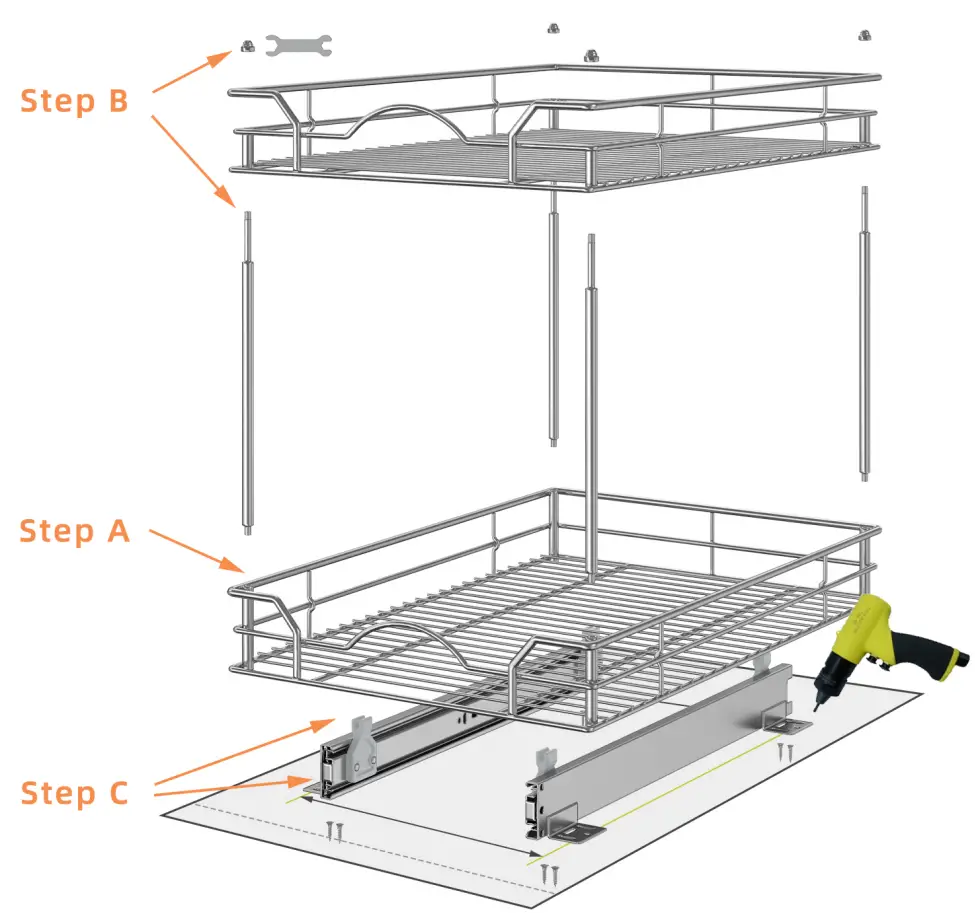 Step B

Step A

Step C