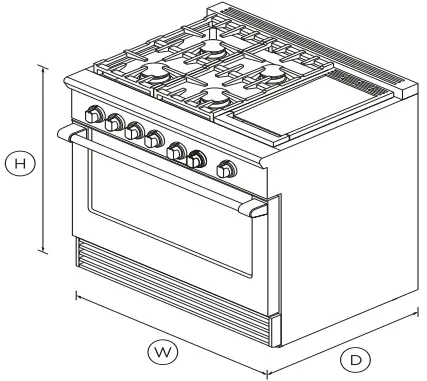 H

W

D