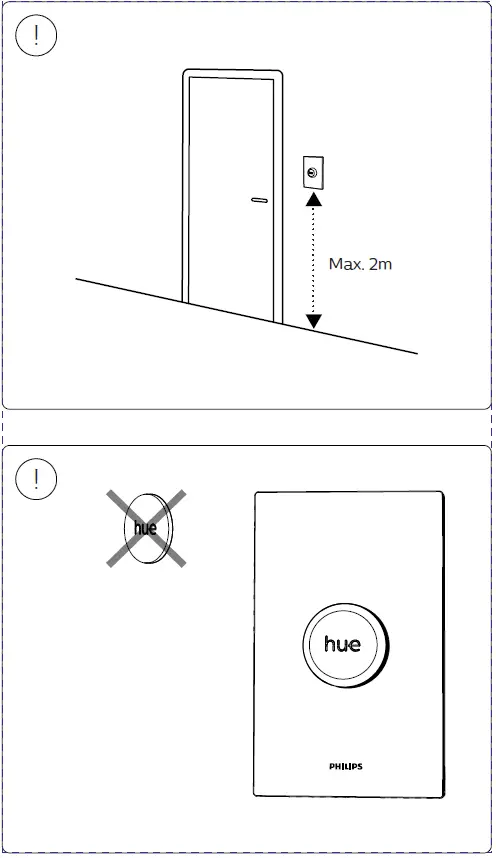 !

Max. 2m

!

hue

hue

PHILIPS