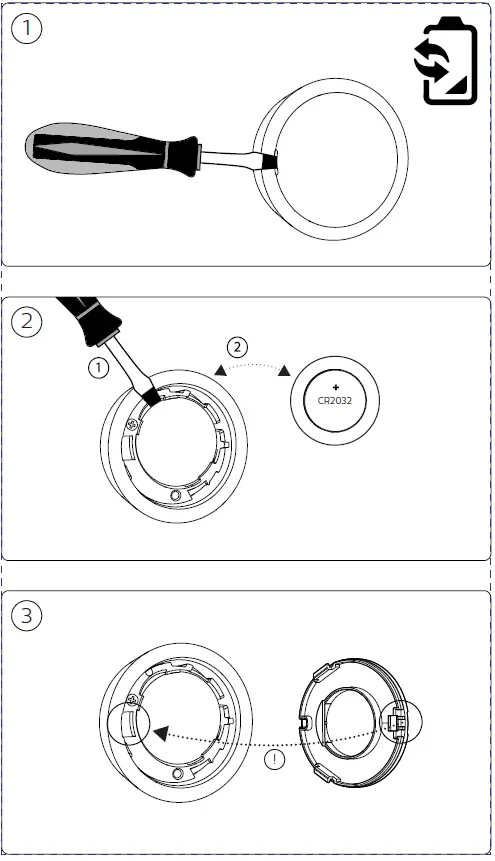 1

2

1

2

+
CR2032

3

!