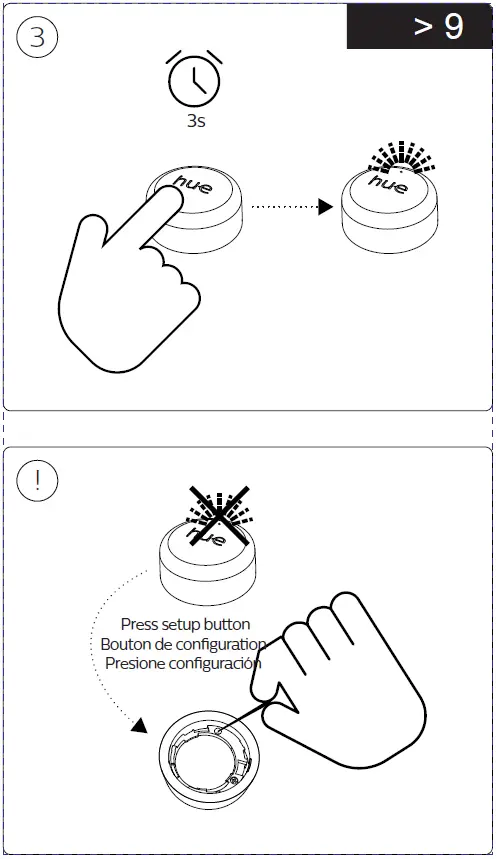 3

> 9

3s

hue

hue

!

hue

Press setup button
Bouton de configuration
Presione configuración