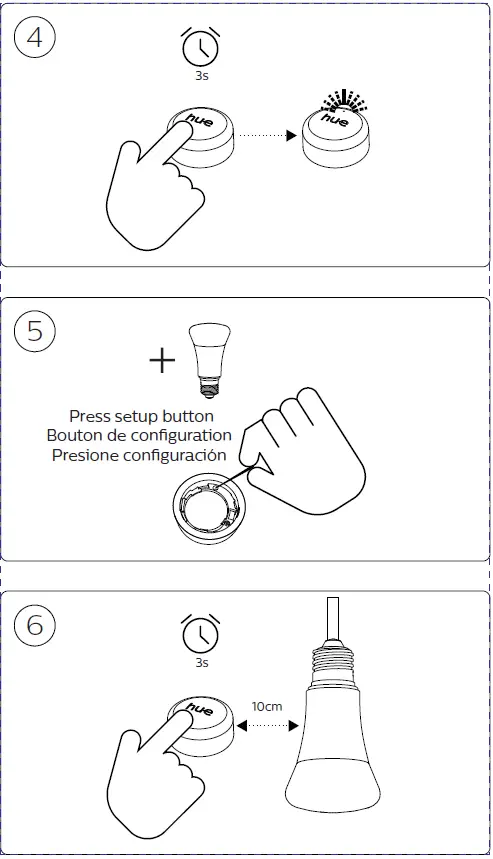 4

3s

hue

hue

5

+

Press setup button
Bouton de configuration
Presione configuración

6

3s

hue

10cm