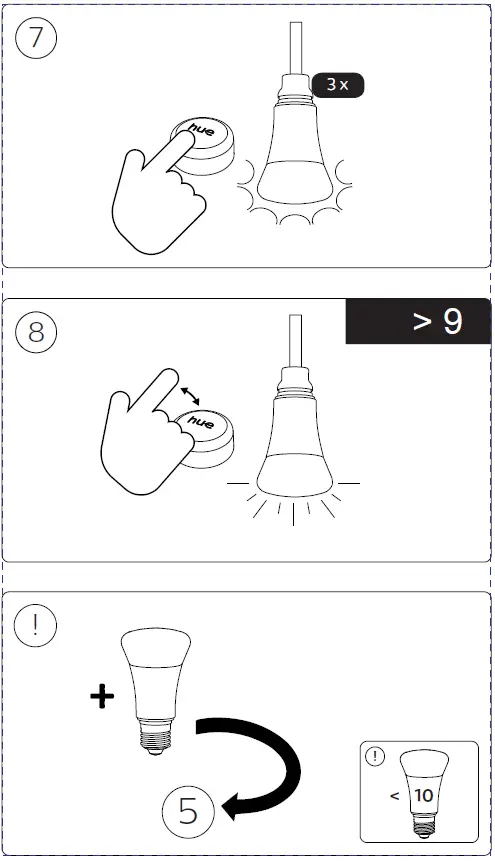 7

hue

3 x

8

> 9

hue

!

+

5

!

< 10