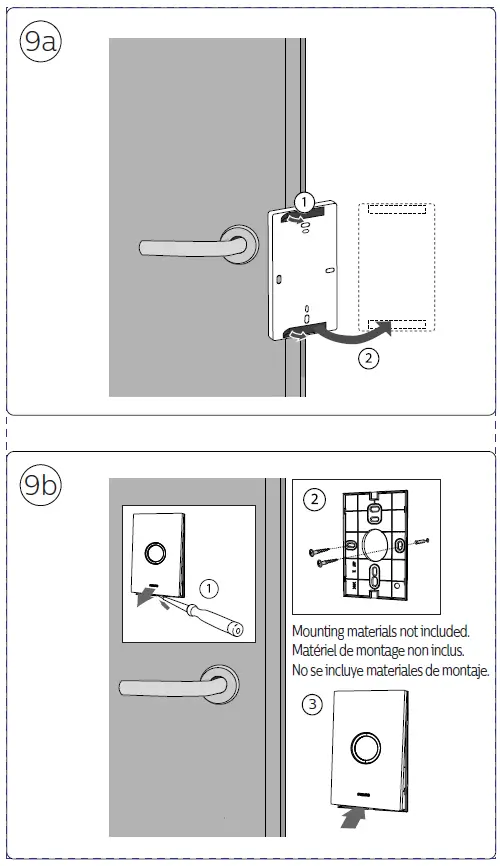 9a

1

2

9b

1

2

Mounting materials not included.
Matériel de montage non inclus.
No se incluye materiales de montaje.

3