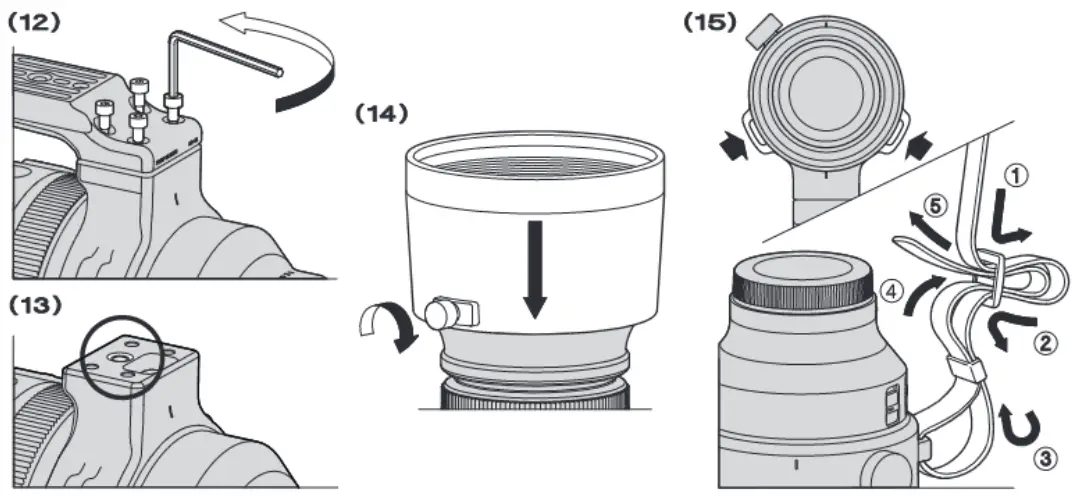 (12)

(13)

(14)

(15)

①

⑤

④

②

③