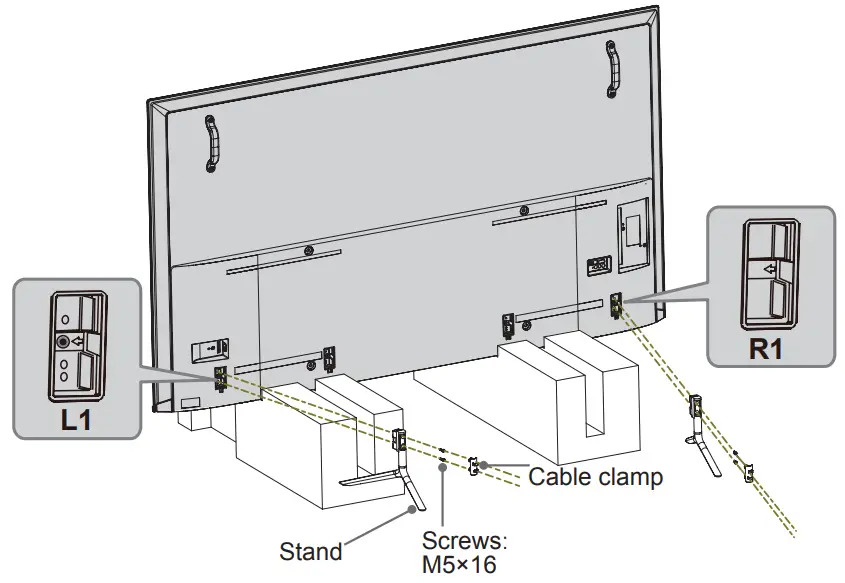 R1

L1

Cable clamp

Stand

Screws:
M5×16