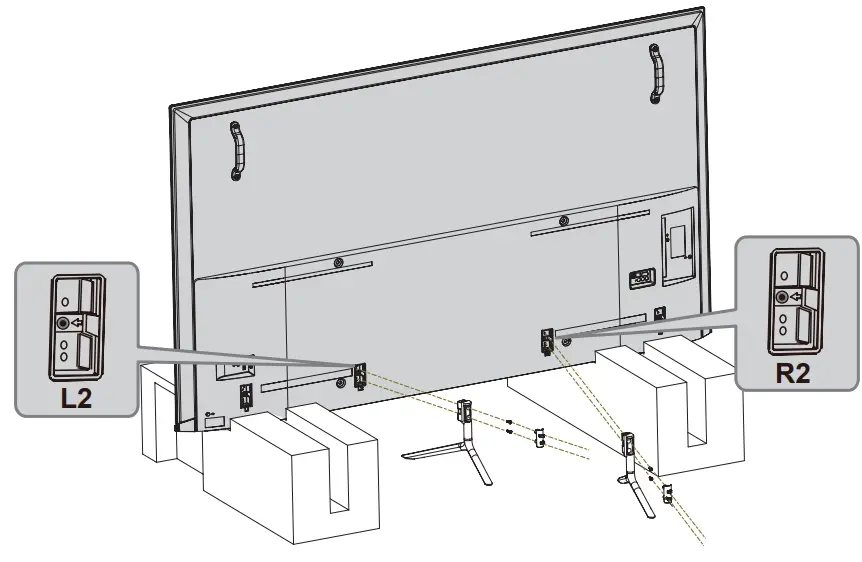 L2

R2