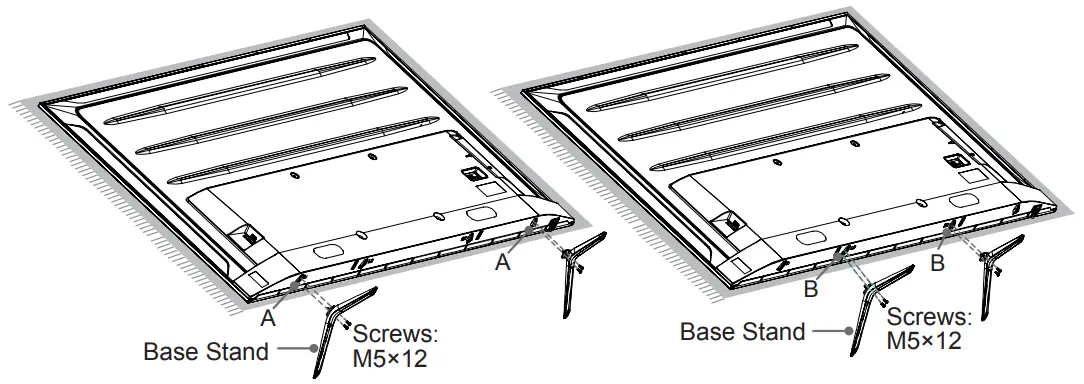 A
A
Base Stand
Screws:
M5×12

B
B
Base Stand
Screws:
M5×12