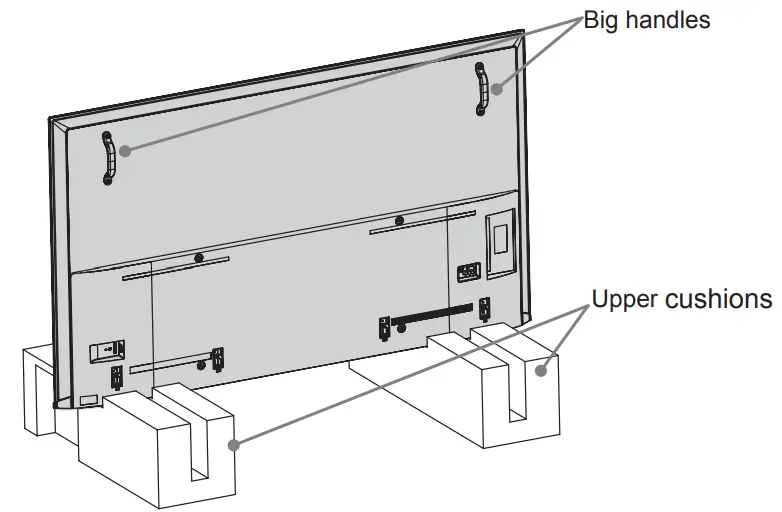 Big handles

Upper cushions