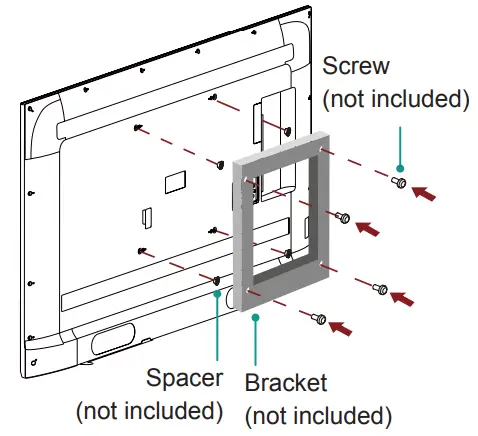 Screw
(not included)

Spacer
(not included)

Bracket
(not included)