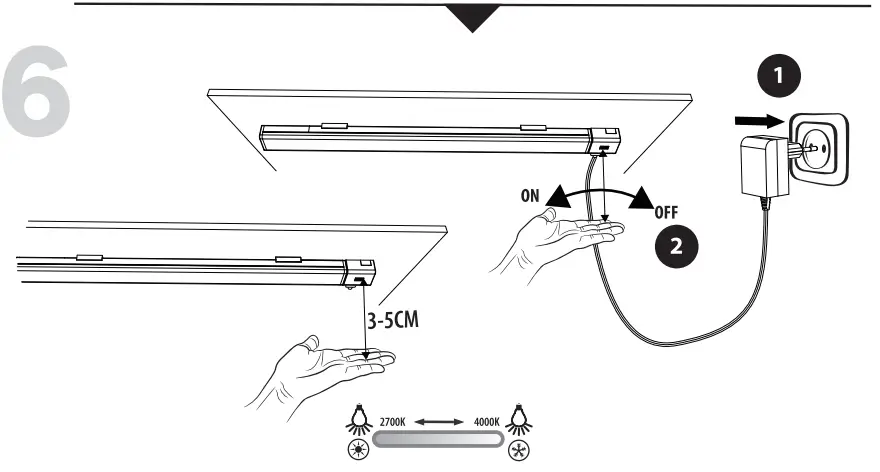 6

1

ON

OFF

2

3-5CM

2700K

4000K