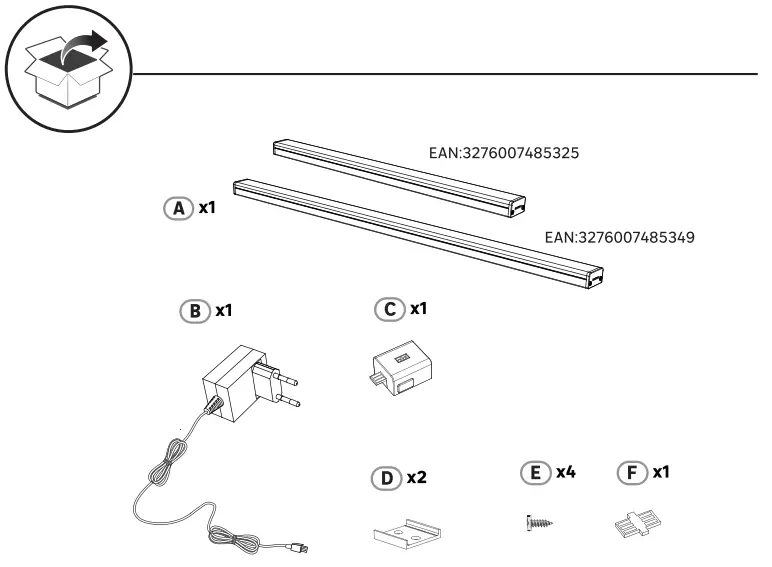 EAN:3276007485325

A x1

EAN:3276007485349

B x1

C x1

D x2

E x4

F x1