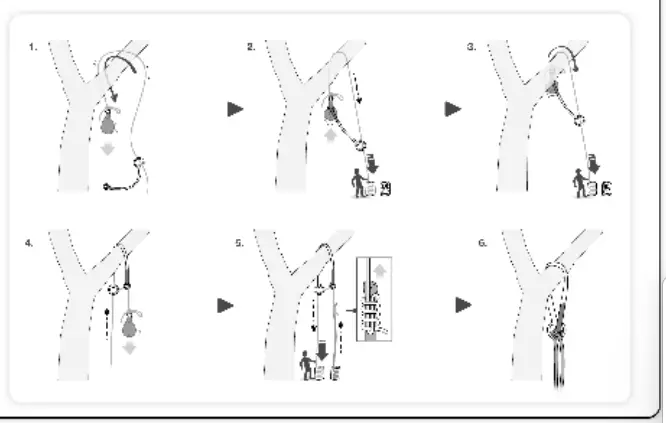 1.

2.

3.

4.

5.

6.