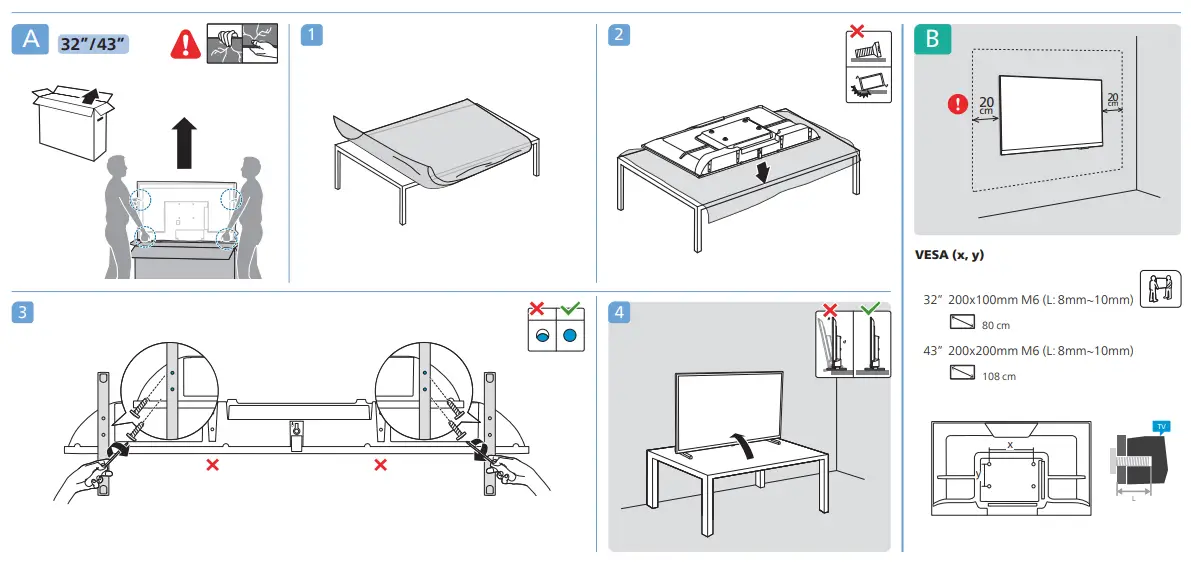 A 32"/43"

1

2

3

4

B

20 cm

20 cm

VESA (x, y)

32" 200x100mm M6 (L: 8mm~10mm)

80 cm

43" 200x200mm M6 (L: 8mm~10mm)

108 cm

x

y

TV

L