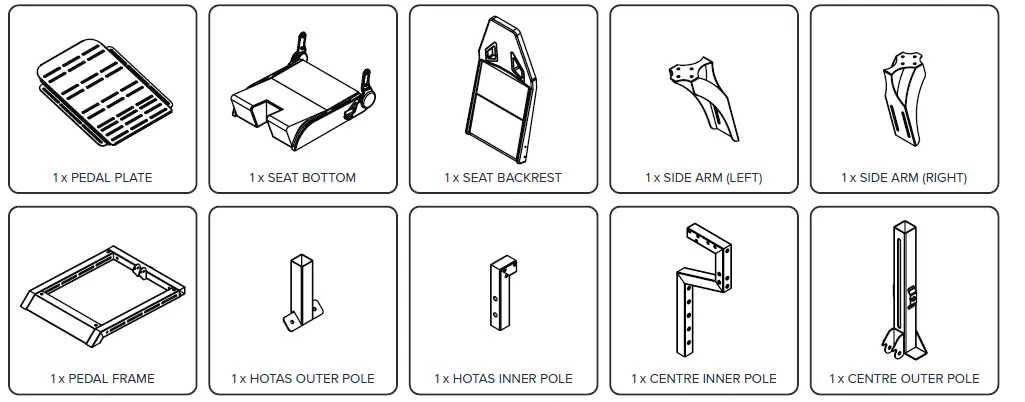 1 x PEDAL PLATE

1 x SEAT BOTTOM

1 x SEAT BACKREST

1 x SIDE ARM (LEFT)

1 x SIDE ARM (RIGHT)

1 x PEDAL FRAME

1 x HOTAS OUTER POLE

1 x HOTAS INNER POLE

1 x CENTRE INNER POLE

1 x CENTRE OUTER POLE