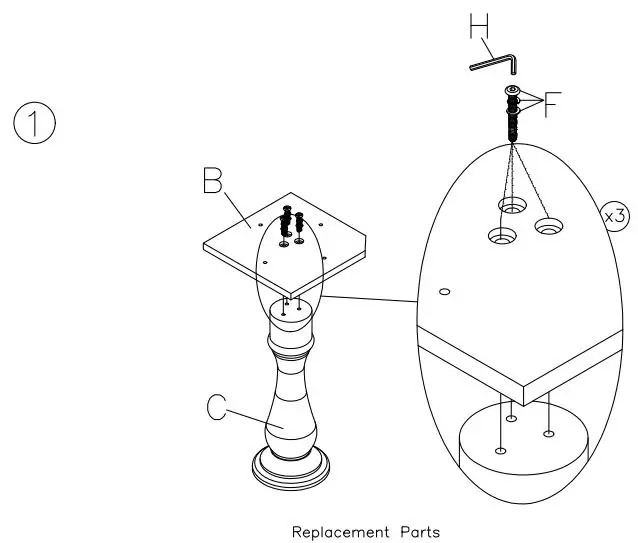 1

H

F

B

x3

C

Replacement Parts