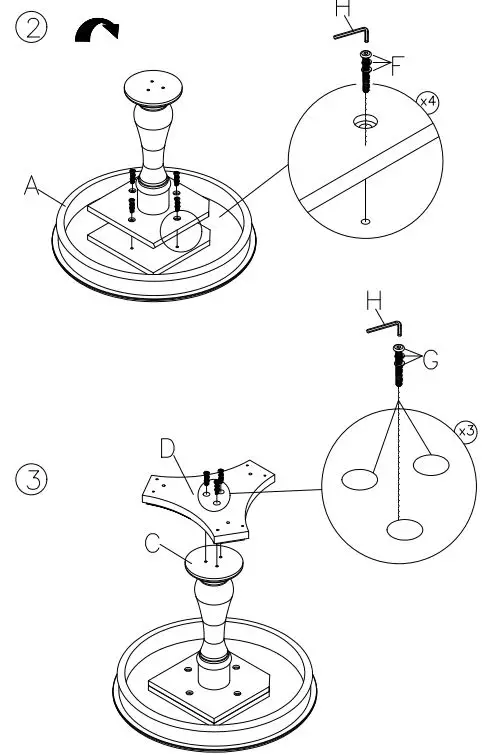 ②

H

F

x4

A

H

G

x3

③

D

C