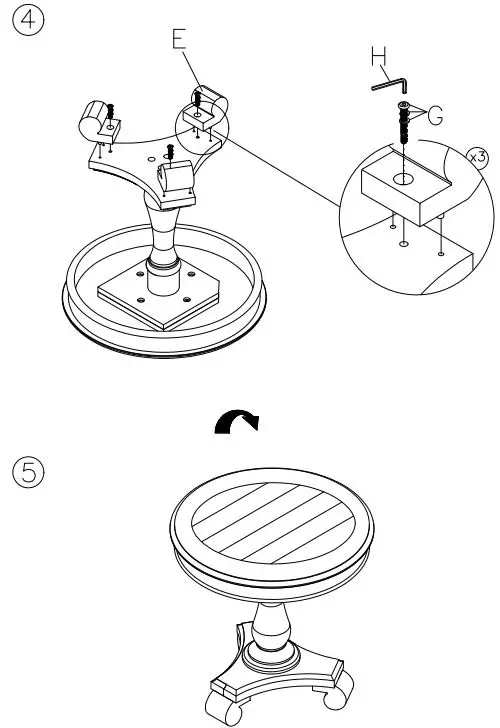 4

E

H

G

x3

5