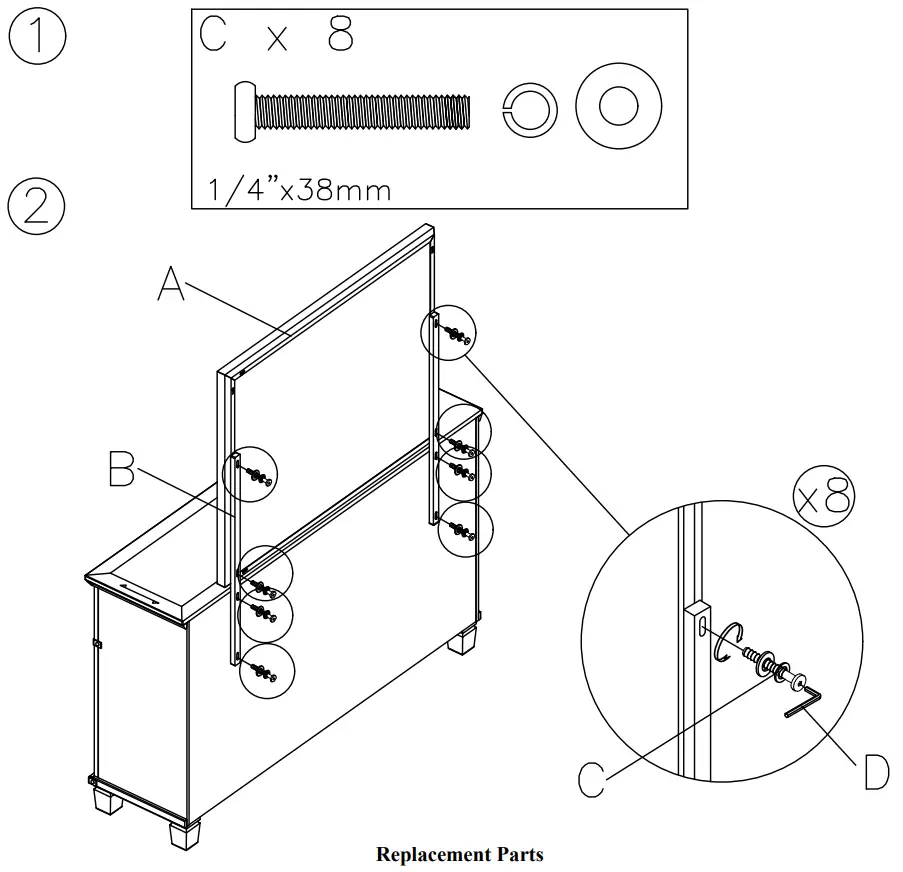 ①

C x 8

1/4"x38mm

②

A

B

x8

C

D

Replacement Parts