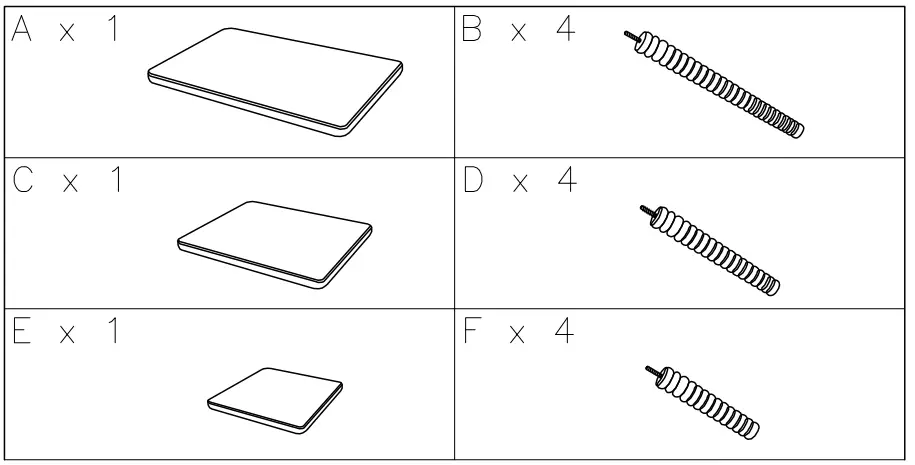 | A x 1 | B x 4 |
|---|---|
| C x 1 | D x 4 |
| E x 1 | F x 4 |